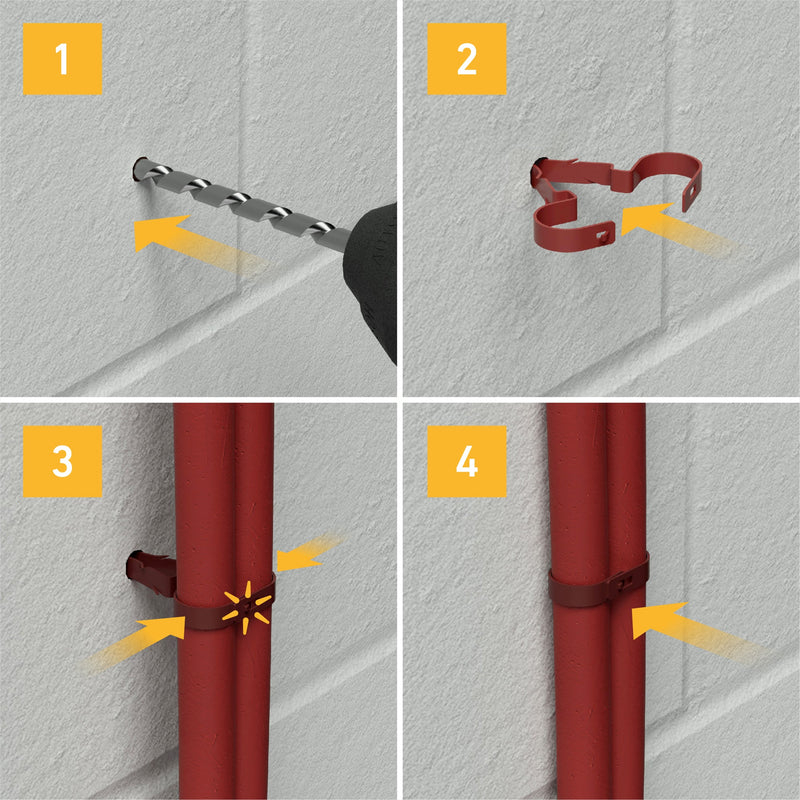 1

2

3

4