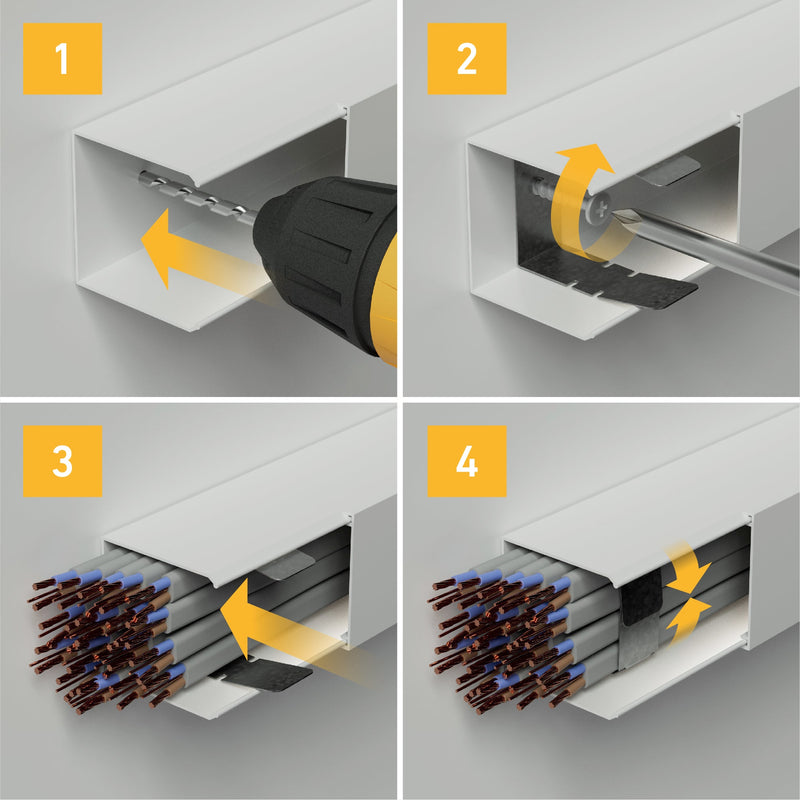 1

2

3

4