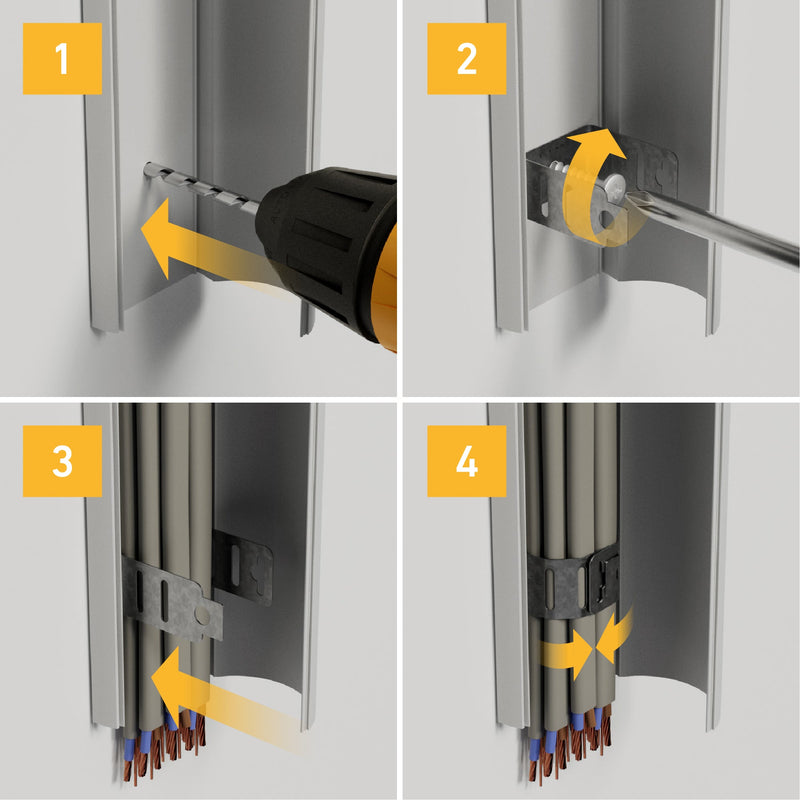 1

2

3

4